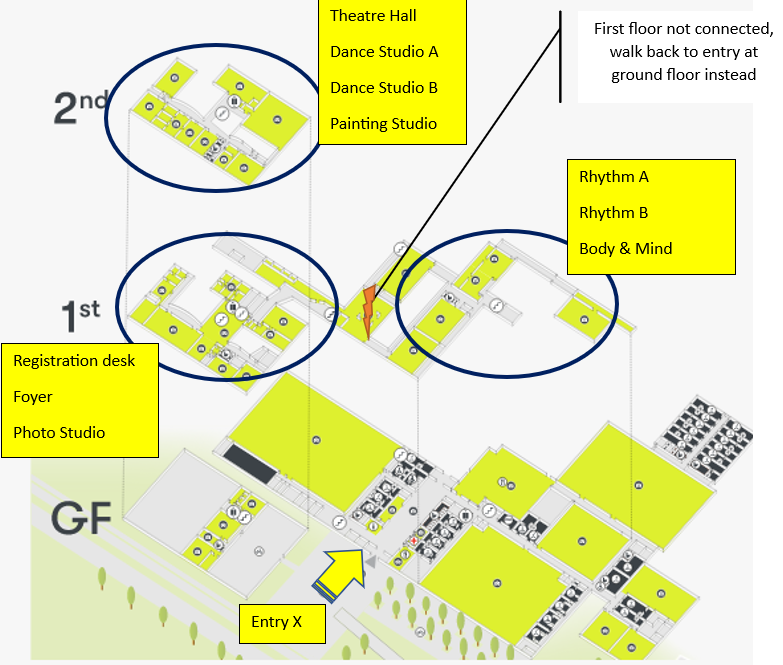 Theatre Hall

Dance Studio A

Dance Studio B

Painting Studio

First floor not connected, walk back to entry at ground floor instead

2nd

Rhythm A

Rhythm B

Body & Mind

1st

Registration desk

Foyer

Photo Studio

GF

Entry X