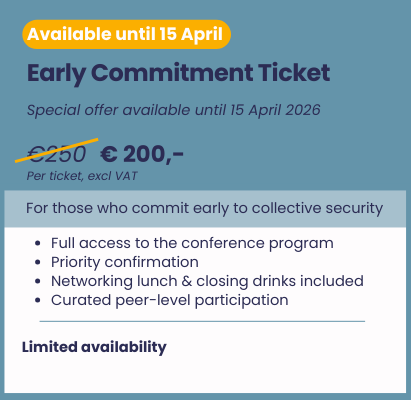 Available until 15 April

Early Commitment Ticket

Special offer available until 15 April 2026

€250 € 200,-

Per ticket, excl VAT

For those who commit early to collective security

• Full access to the conference program
• Priority confirmation
• Networking lunch & closing drinks included
• Curated peer-level participation

Limited availability